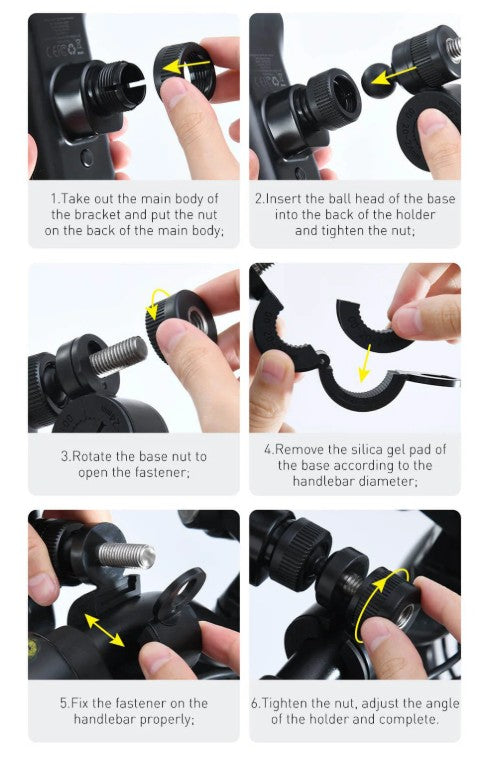 1.Take out the main body of the bracket and put the nut on the back of the main body;

2.Insert the ball head of the base into the back of the holder and tighten the nut;

3.Rotate the base nut to open the fastener;

4.Remove the silica gel pad of the base according to the handlebar diameter;

5.Fix the fastener on the handlebar properly;

6.Tighten the nut, adjust the angle of the holder and complete.