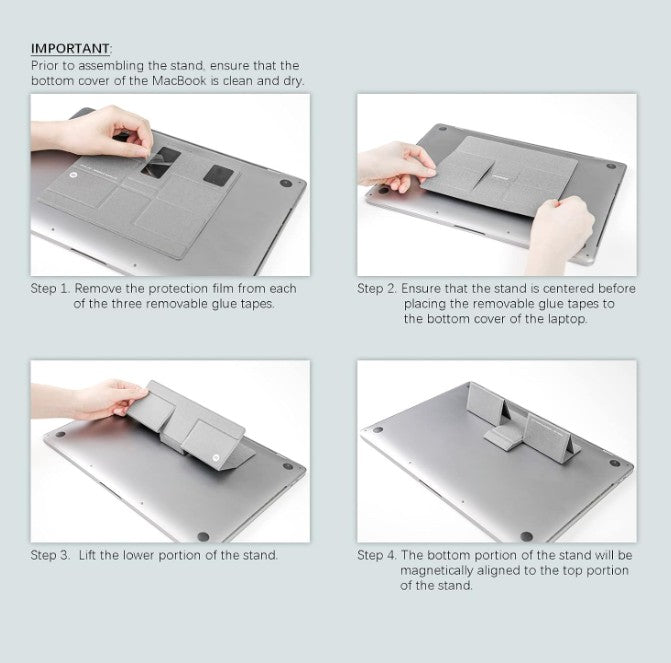 IMPORTANT:
Prior to assembling the stand, ensure that the bottom cover of the MacBook is clean and dry.

Step 1. Remove the protection film from each of the three removable glue tapes.

Step 2. Ensure that the stand is centered before placing the removable glue tapes to the bottom cover of the laptop.

Step 3. Lift the lower portion of the stand.

Step 4. The bottom portion of the stand will be magnetically aligned to the top portion of the stand.