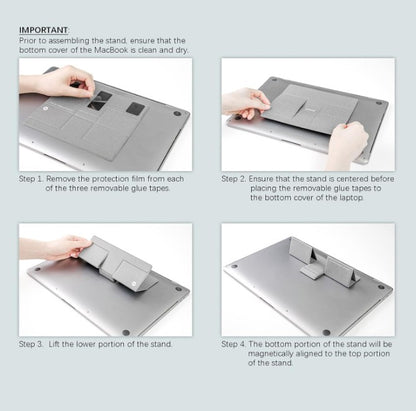 IMPORTANT:
Prior to assembling the stand, ensure that the bottom cover of the MacBook is clean and dry.

Step 1. Remove the protection film from each of the three removable glue tapes.

Step 2. Ensure that the stand is centered before placing the removable glue tapes to the bottom cover of the laptop.

Step 3. Lift the lower portion of the stand.

Step 4. The bottom portion of the stand will be magnetically aligned to the top portion of the stand.